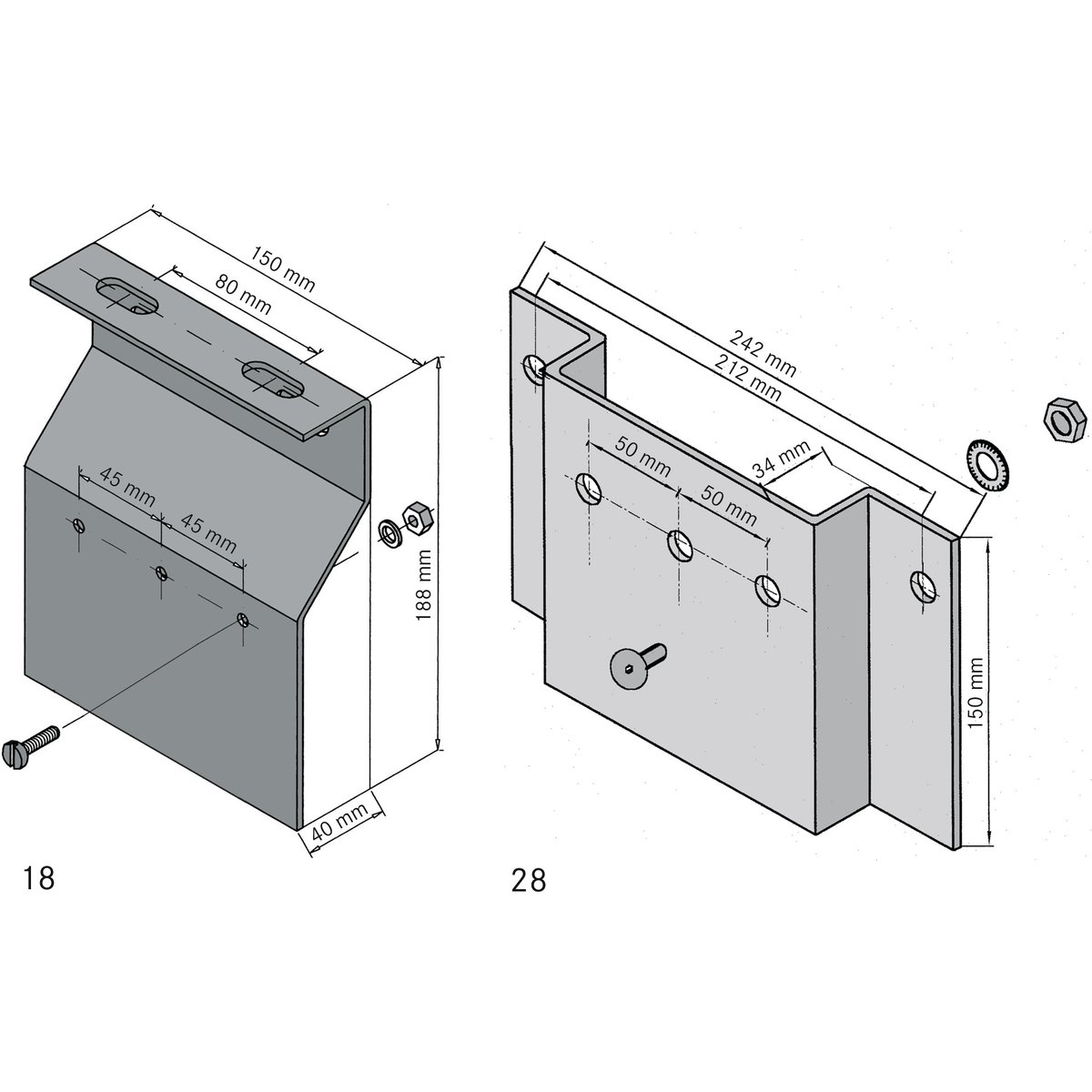 150 mm
80 mm
45 mm
45 mm
188 mm
40 mm
18

242 mm
212 mm
50 mm
50 mm
34 mm
150 mm
28